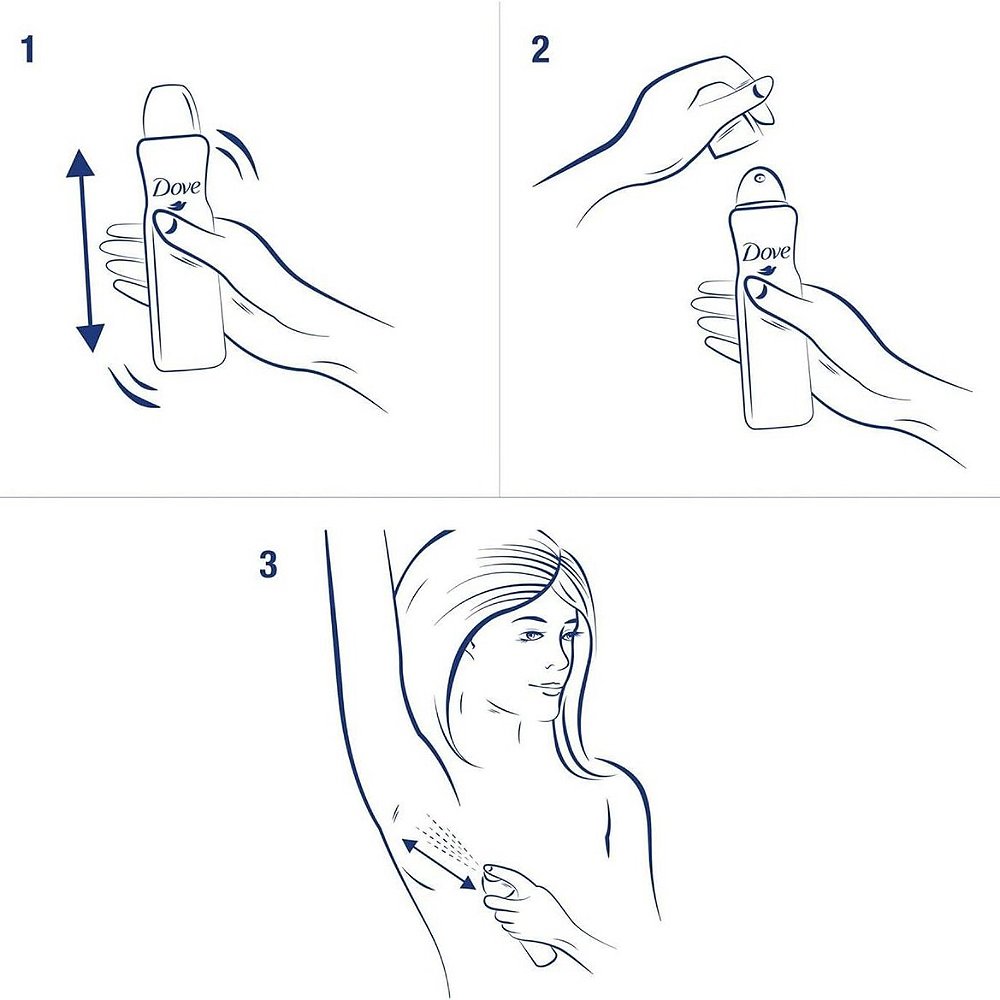 1

Dove

2

Dove

3